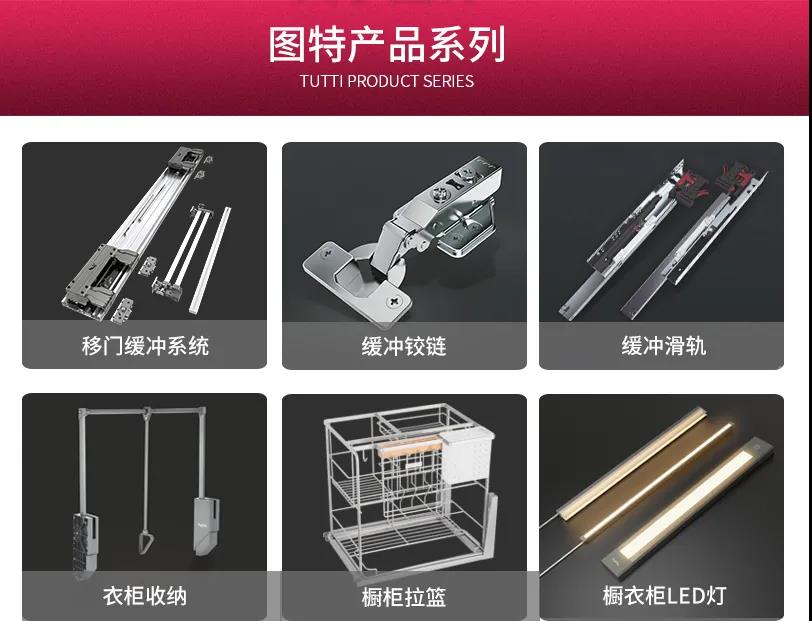 图特产品系列
TUTTI PRODUCT SERIES

移门缓冲系统

缓冲铰链

缓冲滑轨

衣柜收纳

橱柜拉篮

橱衣柜LED灯